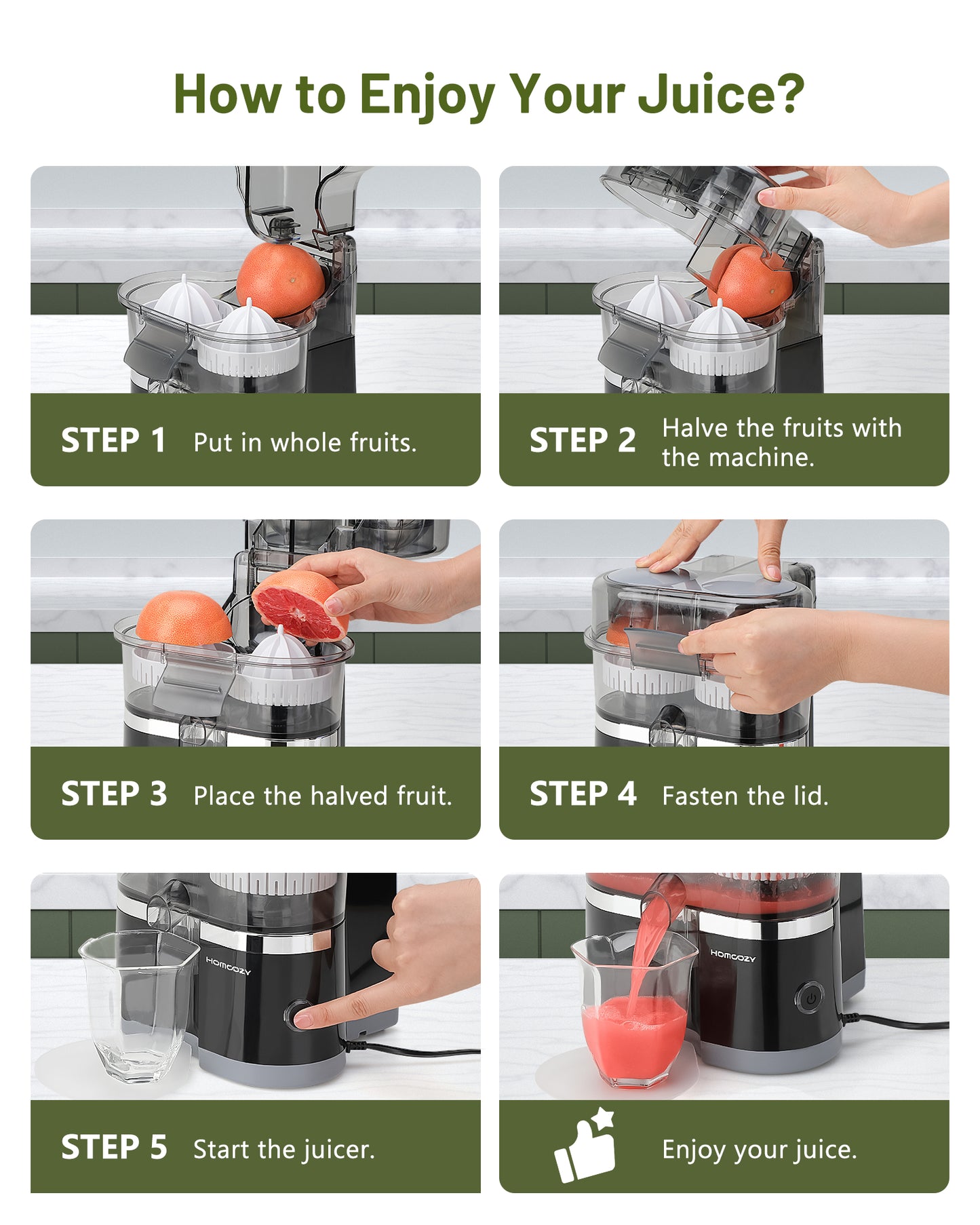 How to Enjoy Your Juice?

STEP 1 Put in whole fruits.

STEP 2 Halve the fruits with the machine.

STEP 3 Place the halved fruit.

STEP 4 Fasten the lid.

HOMCOZY

STEP 5 Start the juicer.

HOMCOZY

Enjoy your juice.